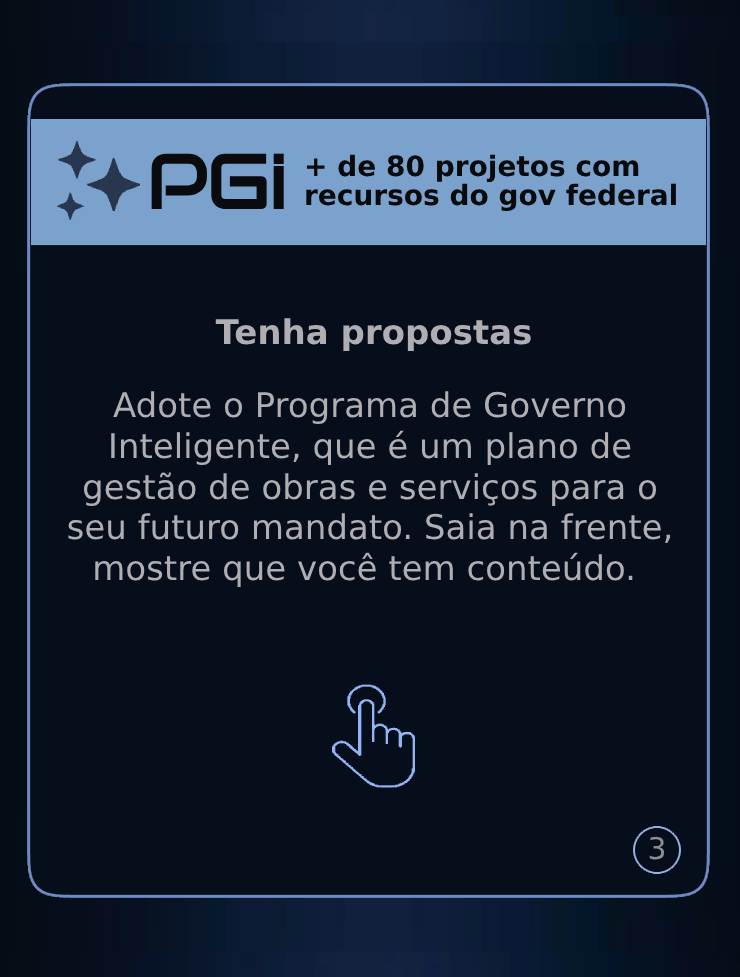 PGi

+ de 80 projetos com
recursos do gov federal

Tenha propostas

Adote o Programa de Governo Inteligente, que é um plano de gestão de obras e serviços para o seu futuro mandato. Saia na frente, mostre que você tem conteúdo.

3